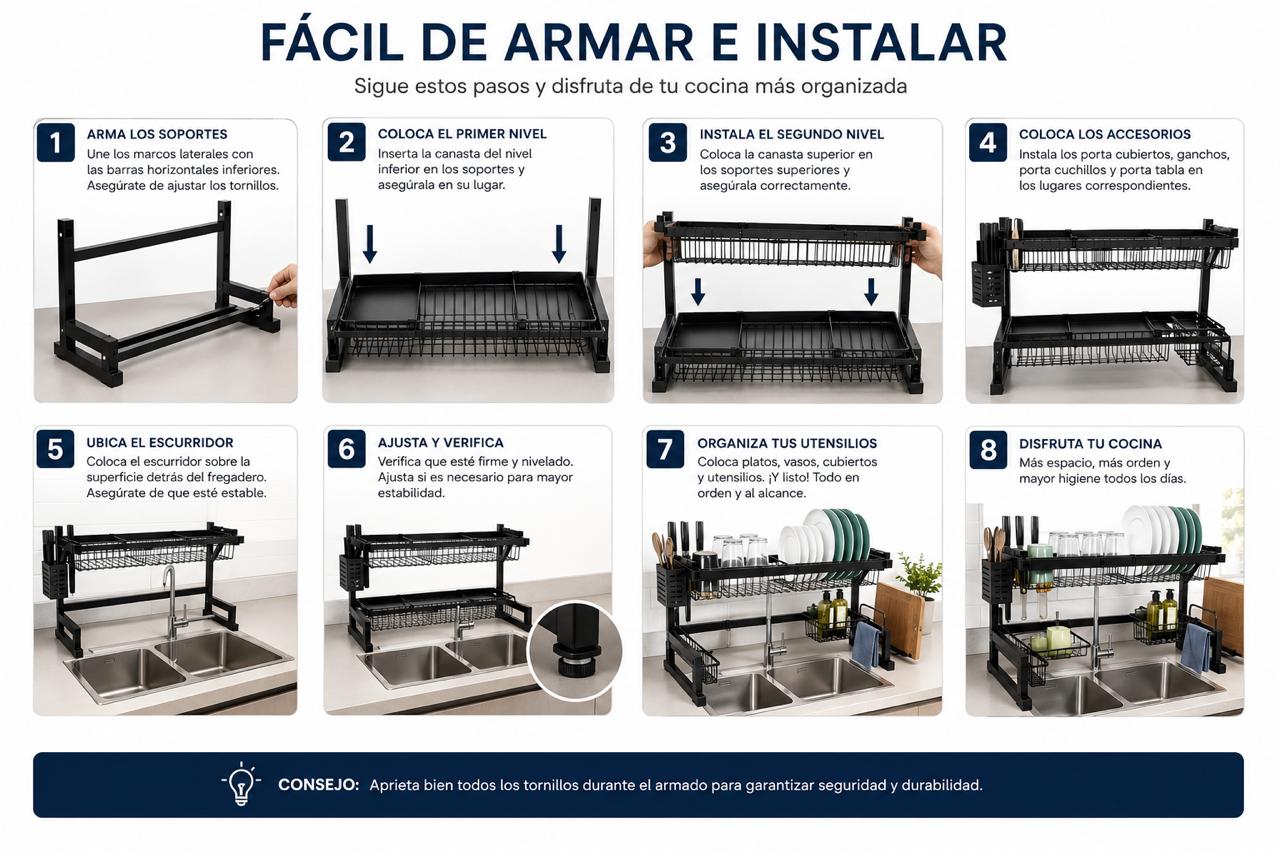 FÁCIL DE ARMAR E INSTALAR

Sigue estos pasos y disfruta de tu cocina más organizada

1 ARMA LOS SOPORTES
Une los marcos laterales con las barras horizontales inferiores. Asegúrate de ajustar los tornillos.

2 COLOCA EL PRIMER NIVEL
Inserta la canasta del nivel inferior en los soportes y asegúrala en su lugar.

3 INSTALA EL SEGUNDO NIVEL
Coloca la canasta superior en los soportes superiores y asegúrala correctamente.

4 COLOCA LOS ACCESORIOS
Instala los porta cubiertos, ganchos, porta cuchillos y porta tabla en los lugares correspondientes.

5 UBICA EL ESCURRIDOR
Coloca el escurridor sobre la superficie detrás del fregadero. Asegúrate de que esté estable.

6 AJUSTA Y VERIFICA
Verifica que esté firme y nivelado. Ajusta si es necesario para mayor estabilidad.

7 ORGANIZA TUS UTENSILIOS
Coloca platos, vasos, cubiertos y utensilios. ¡Y listo! Todo en orden y al alcance.

8 DISFRUTA TU COCINA
Más espacio, más orden y mayor higiene todos los días.

CONSEJO: Aprieta bien todos los tornillos durante el armado para garantizar seguridad y durabilidad.