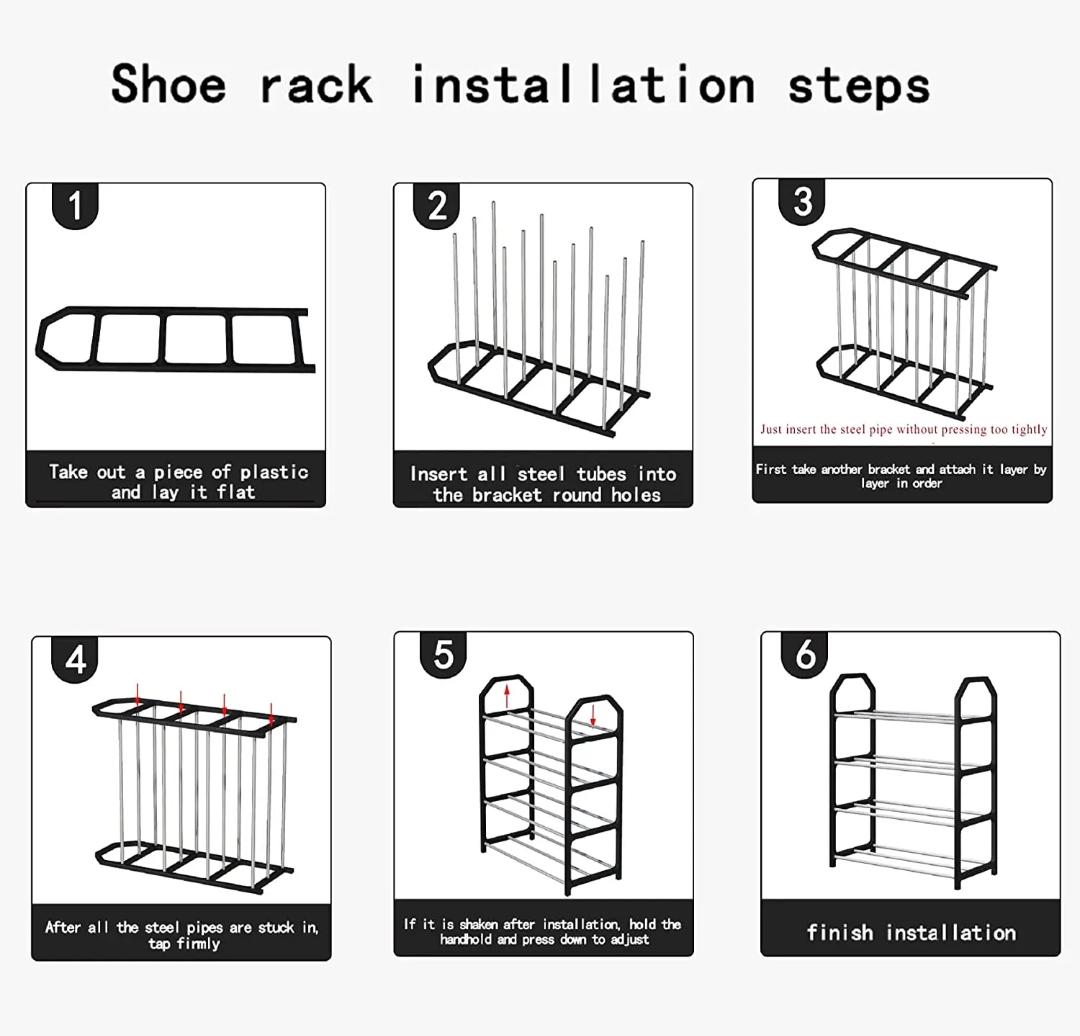 Shoe rack installation steps

1

Take out a piece of plastic and lay it flat

2

Insert all steel tubes into the bracket round holes

3

Just insert the steel pipe without pressing too tightly

First take another bracket and attach it layer by layer in order

4

After all the steel pipes are stuck in, tap firmly

5

If it is shaken after installation, hold the handhold and press down to adjust

6

finish installation