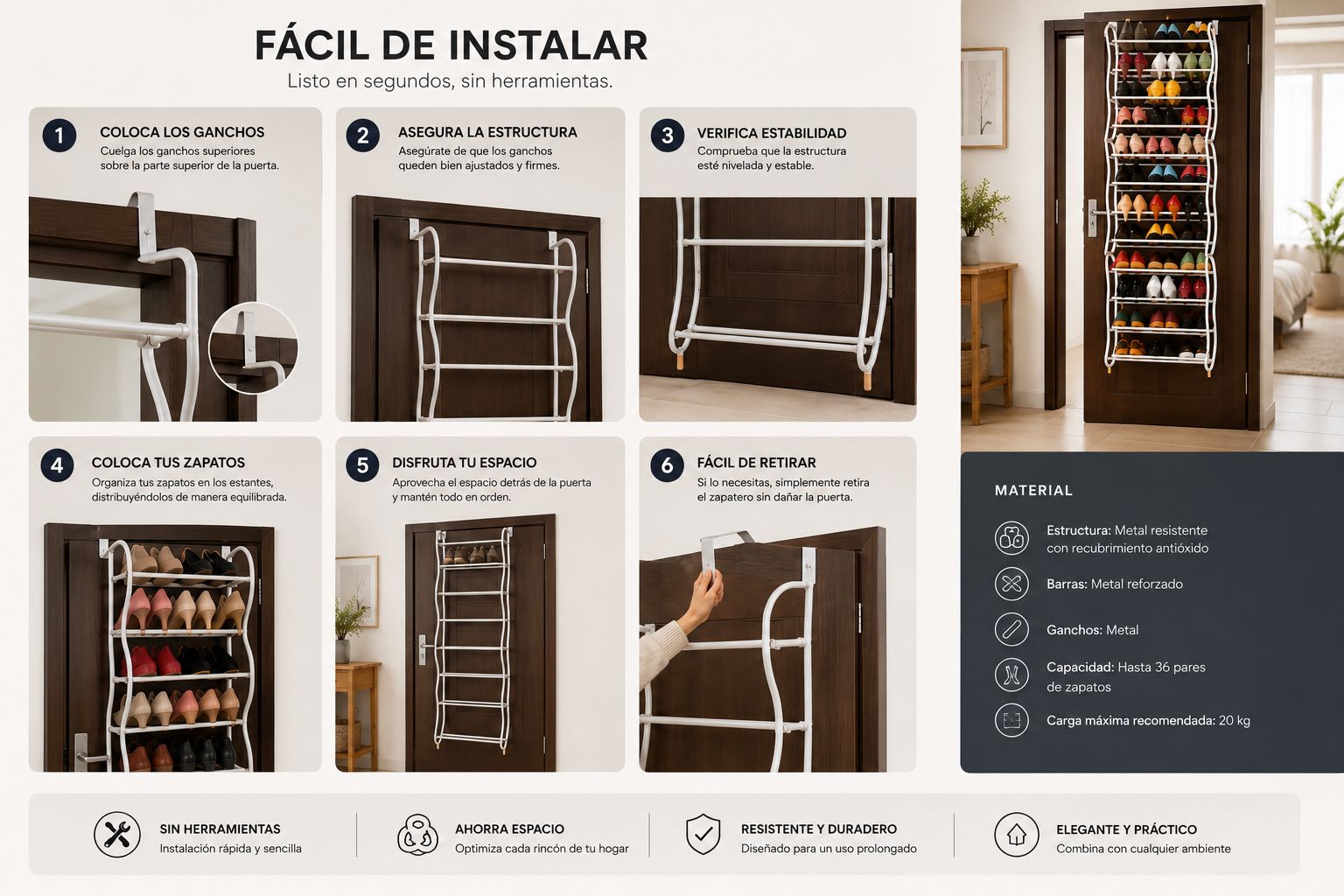 FÁCIL DE INSTALAR
Listo en segundos, sin herramientas.

1 COLOCA LOS GANCHOS
Cuelga los ganchos superiores sobre la parte superior de la puerta.

2 ASEGURA LA ESTRUCTURA
Asegúrate de que los ganchos queden bien ajustados y firmes.

3 VERIFICA ESTABILIDAD
Comprueba que la estructura esté nivelada y estable.

4 COLOCA TUS ZAPATOS
Organiza tus zapatos en los estantes, distribuyéndolos de manera equilibrada.

5 DISFRUTA TU ESPACIO
Aprovecha el espacio detrás de la puerta y mantén todo en orden.

6 FÁCIL DE RETIRAR
Si lo necesitas, simplemente retira el zapatero sin dañar la puerta.

MATERIAL
Estructura: Metal resistente con recubrimiento antióxido
Barras: Metal reforzado
Ganchos: Metal
Capacidad: Hasta 36 pares de zapatos
Carga máxima recomendada: 20 kg

SIN HERRAMIENTAS
Instalación rápida y sencilla

AHORRA ESPACIO
Optimiza cada rincón de tu hogar

RESISTENTE Y DURADERO
Diseñado para un uso prolongado

ELEGANTE Y PRÁCTICO
Combina con cualquier ambiente