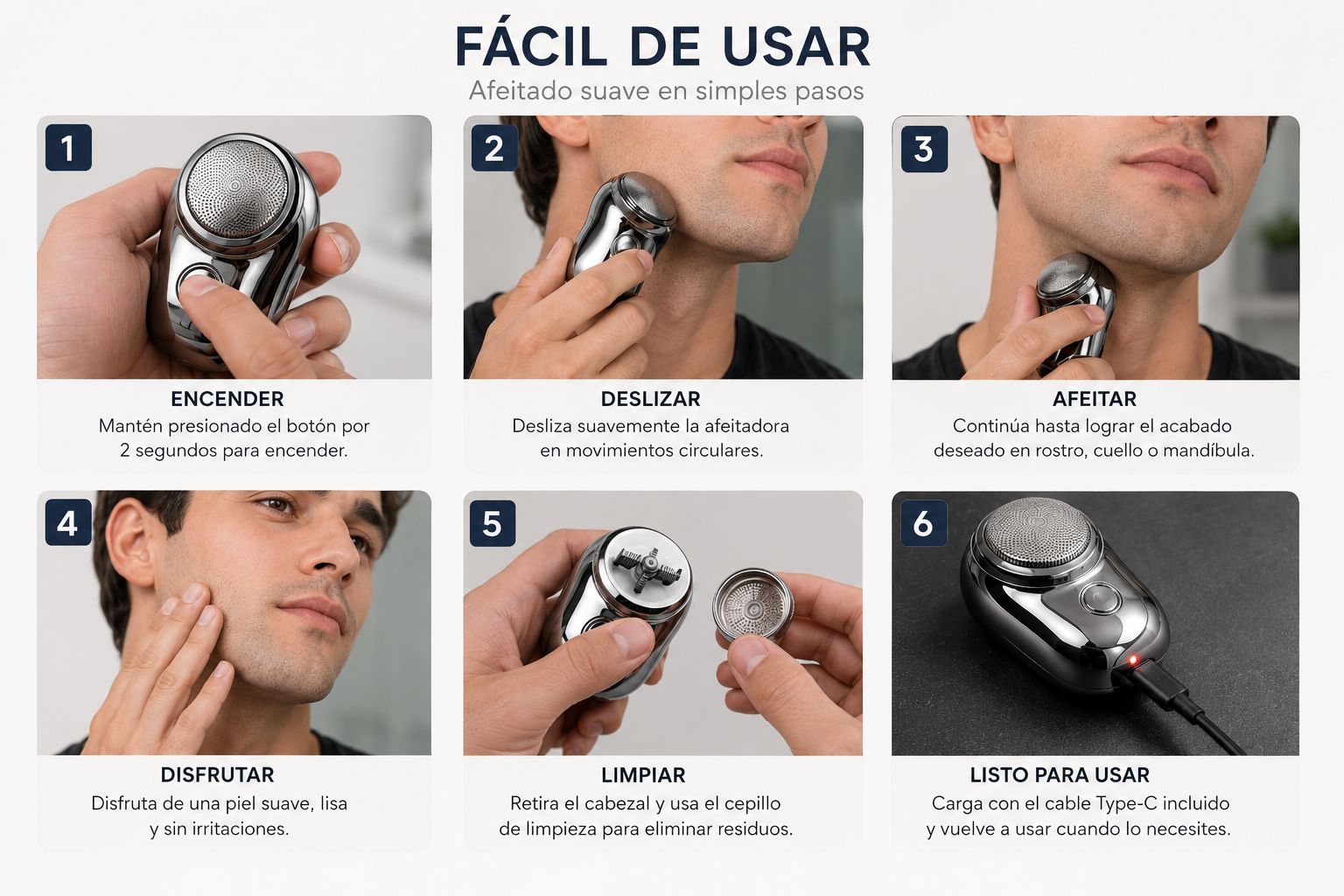 FÁCIL DE USAR

Afeitado suave en simples pasos

1

ENCENDER

Mantén presionado el botón por 2 segundos para encender.

2

DESLIZAR

Desliza suavemente la afeitadora en movimientos circulares.

3

AFEITAR

Continúa hasta lograr el acabado deseado en rostro, cuello o mandíbula.

4

DISFRUTAR

Disfruta de una piel suave, lisa y sin irritaciones.

5

LIMPIAR

Retira el cabezal y usa el cepillo de limpieza para eliminar residuos.

6

LISTO PARA USAR

Carga con el cable Type-C incluido y vuelve a usar cuando lo necesites.