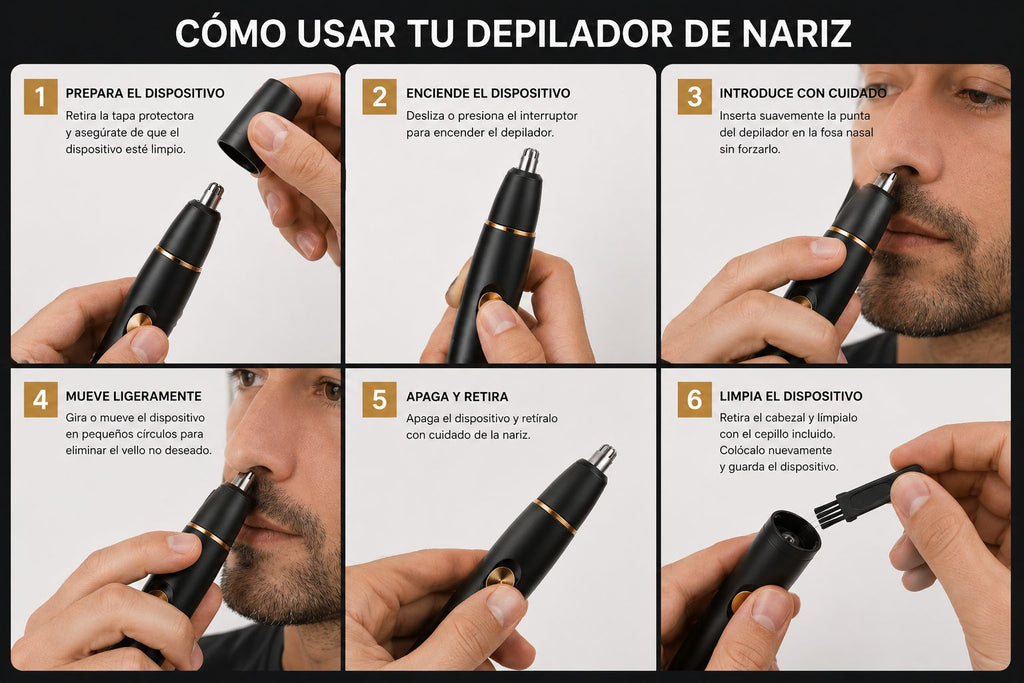 CÓMO USAR TU DEPILADOR DE NARIZ

1 PREPARA EL DISPOSITIVO
Retira la tapa protectora y asegúrate de que el dispositivo esté limpio.

2 ENCIENDE EL DISPOSITIVO
Desliza o presiona el interruptor para encender el depilador.

3 INTRODUCE CON CUIDADO
Inserta suavemente la punta del depilador en la fosa nasal sin forzarlo.

4 MUEVE LIGERAMENTE
Gira o mueve el dispositivo en pequeños círculos para eliminar el vello no deseado.

5 APAGA Y RETIRA
Apaga el dispositivo y retíralo con cuidado de la nariz.

6 LIMPIA EL DISPOSITIVO
Retira el cabezal y límpialo con el cepillo incluido. Colócalo nuevamente y guarda el dispositivo.