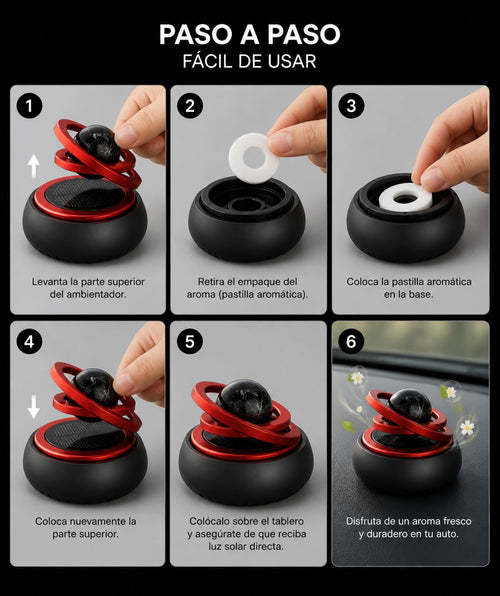 PASO A PASO
FÁCIL DE USAR

1

Levanta la parte superior del ambientador.

2

Retira el empaque del aroma (pastilla aromática).

3

Coloca la pastilla aromática en la base.

4

Coloca nuevamente la parte superior.

5

Colócalo sobre el tablero y asegúrate de que reciba luz solar directa.

6

Disfruta de un aroma fresco y duradero en tu auto.