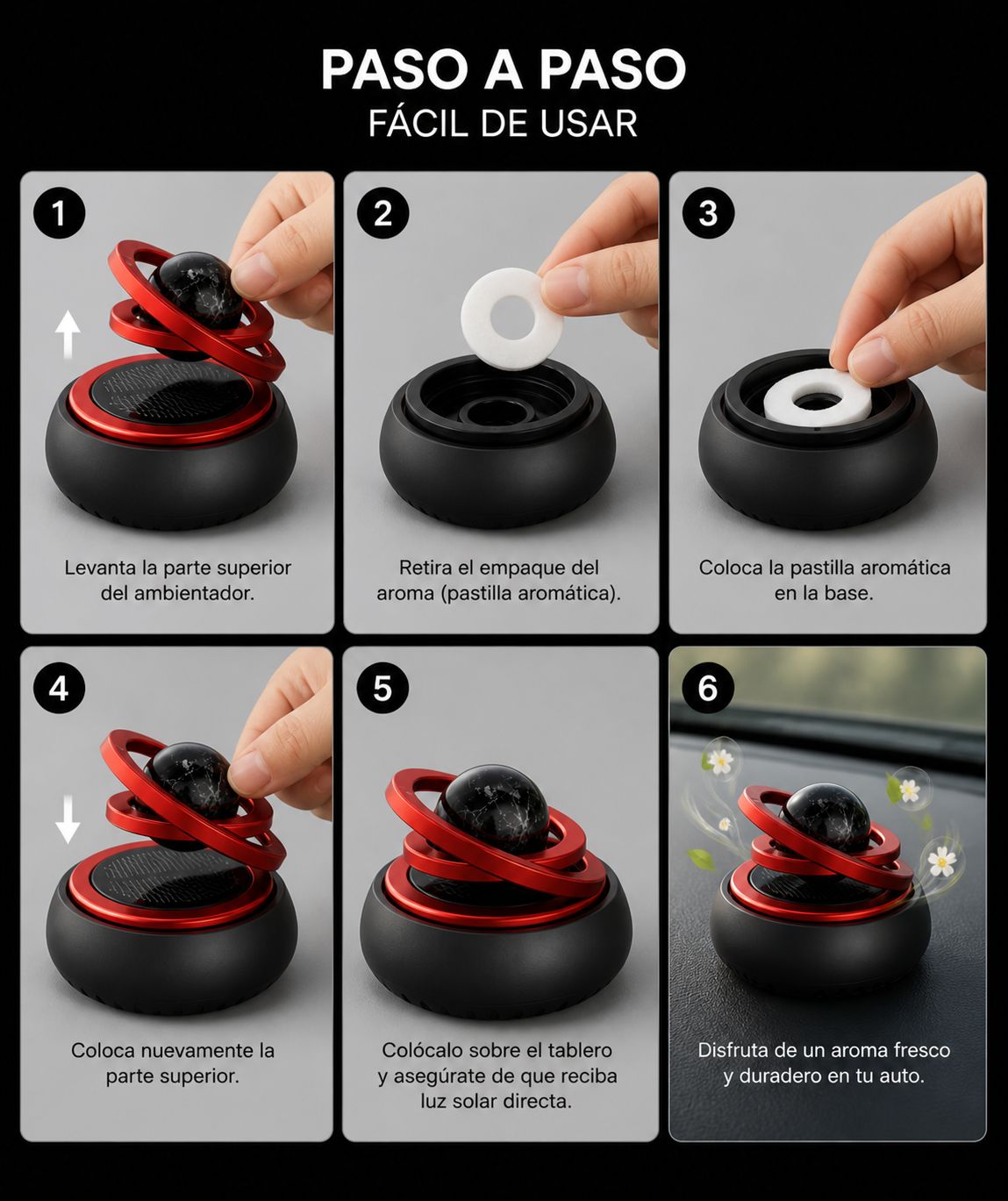 PASO A PASO
FÁCIL DE USAR

1
Levanta la parte superior del ambientador.

2
Retira el empaque del aroma (pastilla aromática).

3
Coloca la pastilla aromática en la base.

4
Coloca nuevamente la parte superior.

5
Colócalo sobre el tablero y asegúrate de que reciba luz solar directa.

6
Disfruta de un aroma fresco y duradero en tu auto.