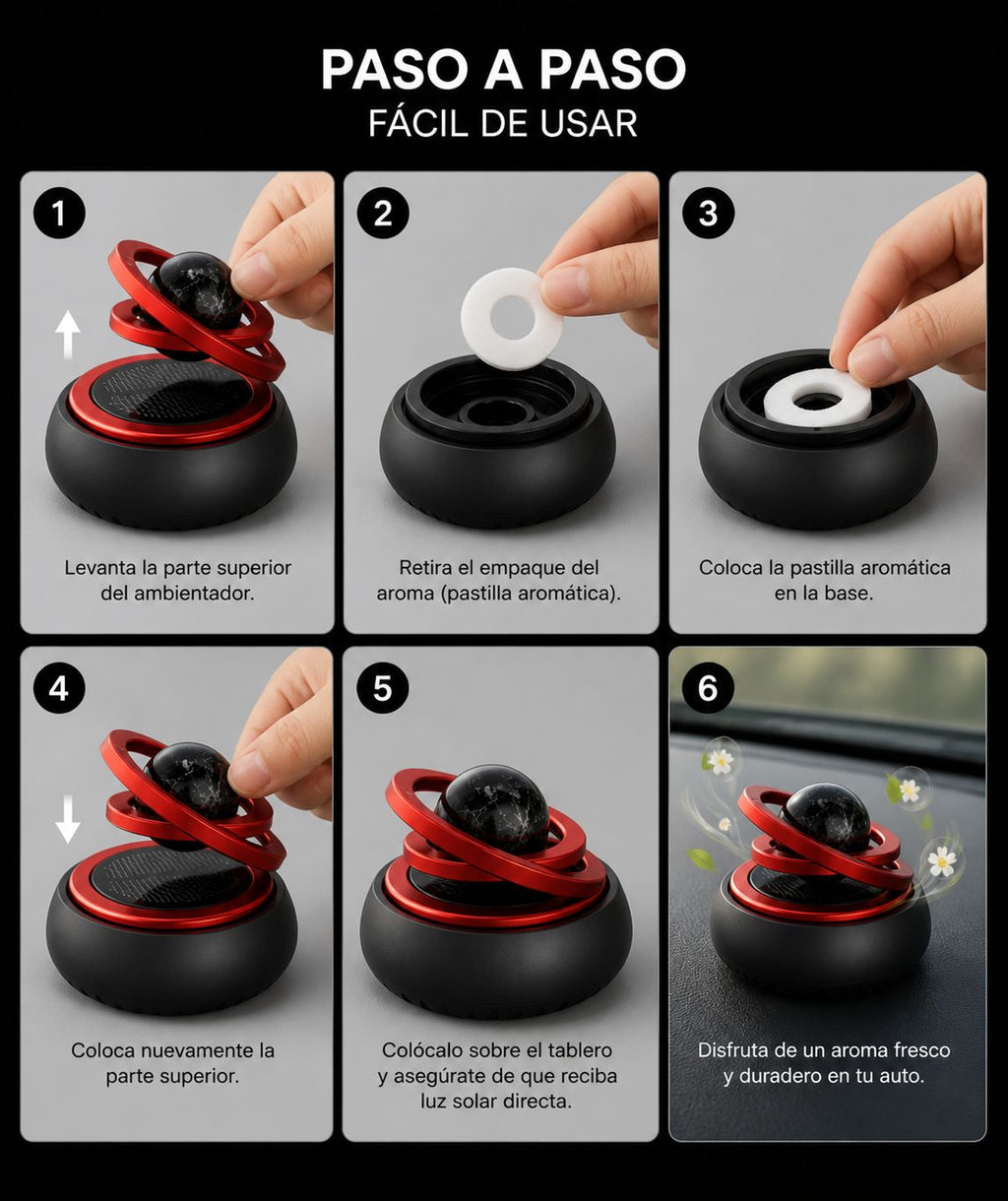 PASO A PASO
FÁCIL DE USAR

1
Levanta la parte superior del ambientador.

2
Retira el empaque del aroma (pastilla aromática).

3
Coloca la pastilla aromática en la base.

4
Coloca nuevamente la parte superior.

5
Colócalo sobre el tablero y asegúrate de que reciba luz solar directa.

6
Disfruta de un aroma fresco y duradero en tu auto.