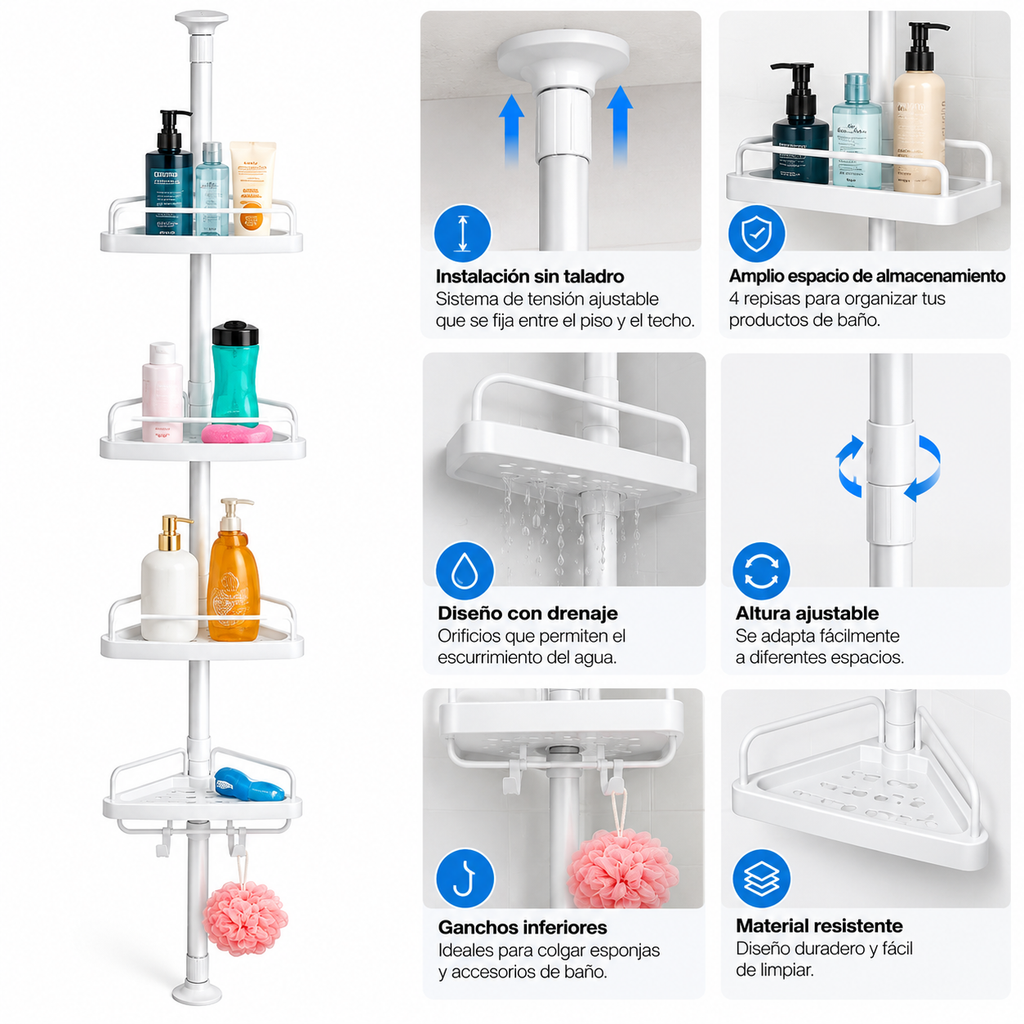 Instalación sin taladro
Sistema de tensión ajustable que se fija entre el piso y el techo.

Amplio espacio de almacenamiento
4 repisas para organizar tus productos de baño.

Diseño con drenaje
Orificios que permiten el escurrimiento del agua.

Altura ajustable
Se adapta fácilmente a diferentes espacios.

Ganchos inferiores
Ideales para colgar esponjas y accesorios de baño.

Material resistente
Diseño duradero y fácil de limpiar.